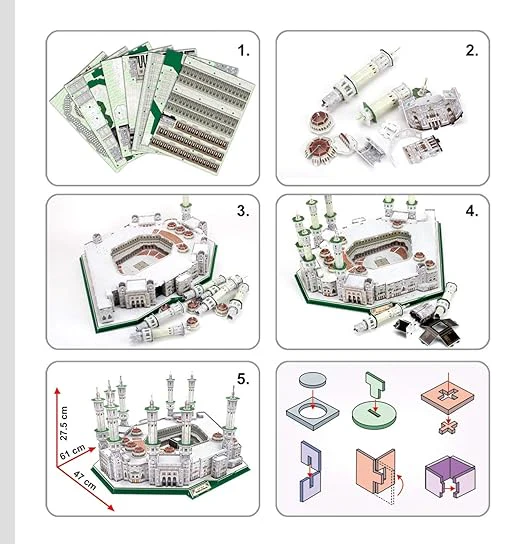 1.

2.

3.

4.

5.

27.5 cm

61 cm

47 cm